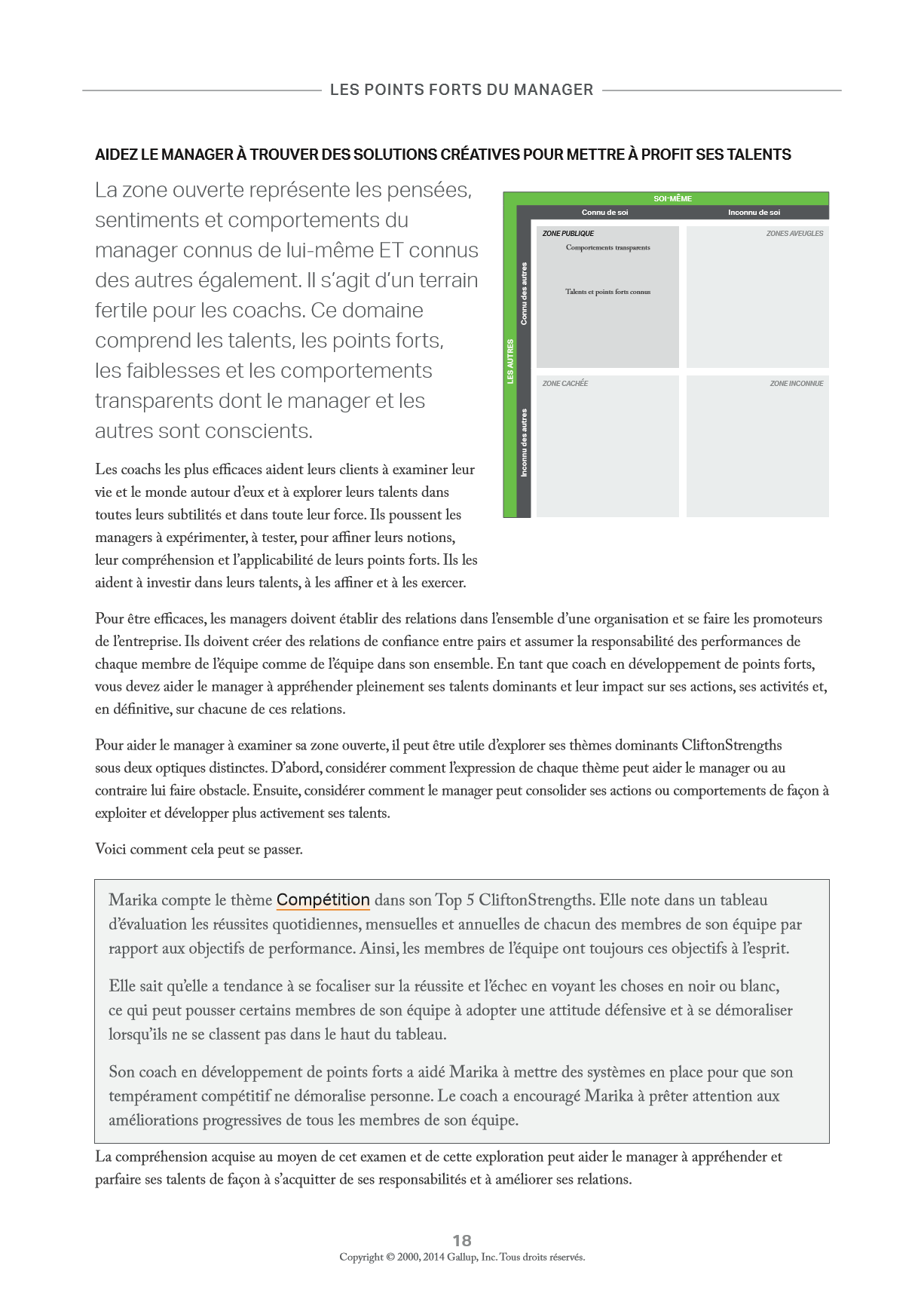 LES POINTS FORTS DU MANAGER

AIDEZ LE MANAGER À TROUVER DES SOLUTIONS CRÉATIVES POUR METTRE À PROFIT SES TALENTS

La zone ouverte représente les pensées, sentiments et comportements du manager connus de lui-même ET connus des autres également. Il s'agit d'un terrain fertile pour les coachs. Ce domaine comprend les talents, les points forts, les faiblesses et les comportements transparents dont le manager et les autres sont conscients.

Les coachs les plus efficaces aident leurs clients à examiner leur vie et le monde autour d'eux et à explorer leurs talents dans toutes leurs subtilités et dans toute leur force. Ils poussent les managers à expérimenter, à tester, pour affiner leurs notions, leur compréhension et l'applicabilité de leurs points forts. Ils les aident à investir dans leurs talents, à les affiner et à les exercer.

SOI-MÊME
Connu de soi
Inconnu de soi
LES AUTRES
Connu des autres
Inconnu des autres
ZONE PUBLIQUE
Comportements transparents
Talents et points forts connus
ZONES AVEUGLES
ZONE CACHÉE
ZONE INCONNUE

Pour être efficaces, les managers doivent établir des relations dans l'ensemble d'une organisation et se faire les promoteurs de l'entreprise. Ils doivent créer des relations de confiance entre pairs et assumer la responsabilité des performances de chaque membre de l'équipe comme de l'équipe dans son ensemble. En tant que coach en développement de points forts, vous devez aider le manager à appréhender pleinement ses talents dominants et leur impact sur ses actions, ses activités et, en définitive, sur chacune de ces relations.

Pour aider le manager à examiner sa zone ouverte, il peut être utile d'explorer ses thèmes dominants CliftonStrengths sous deux optiques distinctes. D'abord, considérer comment l'expression de chaque thème peut aider le manager ou au contraire lui faire obstacle. Ensuite, considérer comment le manager peut consolider ses actions ou comportements de façon à exploiter et développer plus activement ses talents.

Voici comment cela peut se passer.

Marika compte le thème Compétition dans son Top 5 CliftonStrengths. Elle note dans un tableau d'évaluation les réussites quotidiennes, mensuelles et annuelles de chacun des membres de son équipe par rapport aux objectifs de performance. Ainsi, les membres de l'équipe ont toujours ces objectifs à l'esprit.

Elle sait qu'elle a tendance à se focaliser sur la réussite et l'échec en voyant les choses en noir ou blanc, ce qui peut pousser certains membres de son équipe à adopter une attitude défensive et à se démoraliser lorsqu'ils ne se classent pas dans le haut du tableau.

Son coach en développement de points forts a aidé Marika à mettre des systèmes en place pour que son tempérament compétitif ne démoralise personne. Le coach a encouragé Marika à prêter attention aux améliorations progressives de tous les membres de son équipe.

La compréhension acquise au moyen de cet examen et de cette exploration peut aider le manager à appréhender et parfaire ses talents de façon à s'acquitter de ses responsabilités et à améliorer ses relations.

18
Copyright © 2000, 2014 Gallup, Inc. Tous droits réservés.